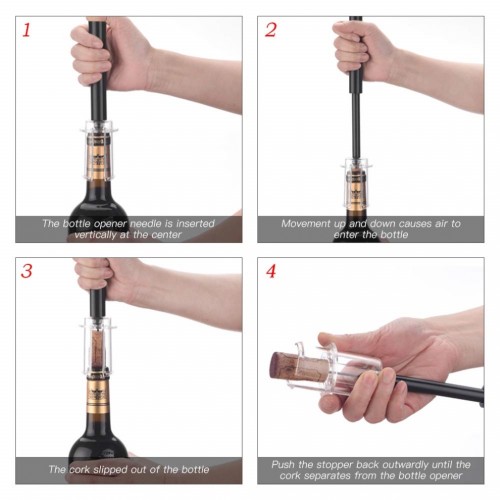 1

The bottle opener needle is inserted vertically at the center

2

Movement up and down causes air to enter the bottle

3

The cork slipped out of the bottle

4

Push the stopper back outwardly until the cork separates from the bottle opener